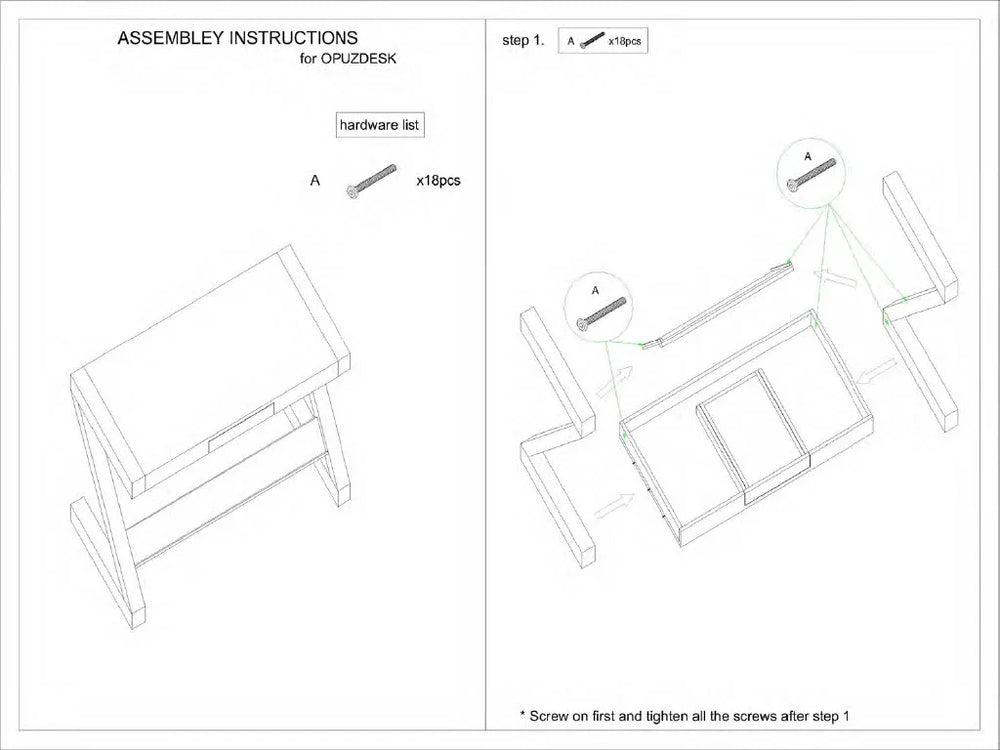 ASSEMBLEY INSTRUCTIONS
for OPUZDESK

hardware list

A x18pcs

step 1. A x18pcs

A

A

* Screw on first and tighten all the screws after step 1