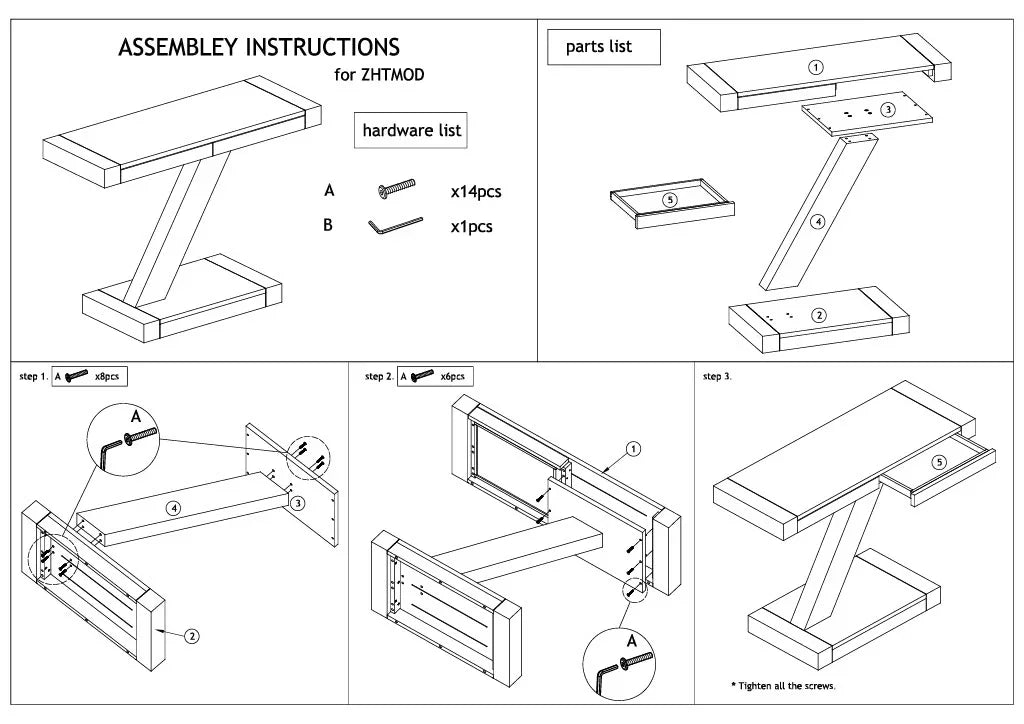 ASSEMBLEY INSTRUCTIONS
for ZHTMOD

hardware list

A x14pcs
B x1pcs

parts list

1
3
5
4
2

step 1. A x8pcs

A
4
3
2

step 2. A x6pcs

1
A

step 3.

5

* Tighten all the screws.