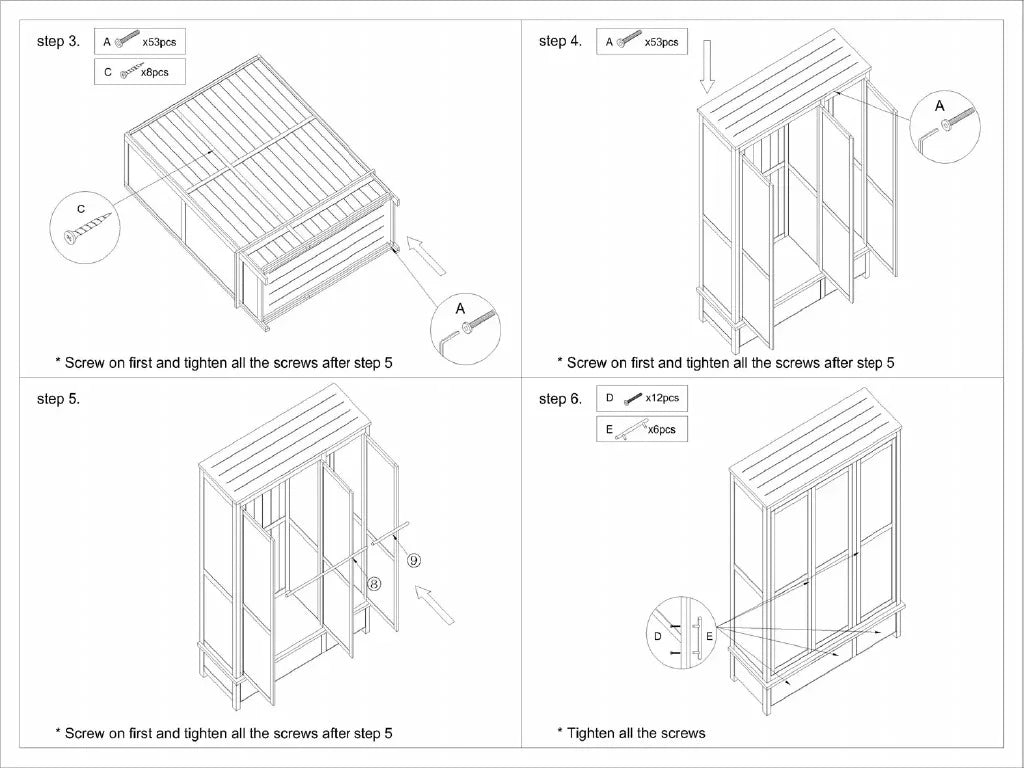 step 3.

A x53pcs

C x8pcs

C

A

* Screw on first and tighten all the screws after step 5

step 4.

A x53pcs

A

* Screw on first and tighten all the screws after step 5

step 5.

9

8

* Screw on first and tighten all the screws after step 5

step 6.

D x12pcs

E x6pcs

D

E

* Tighten all the screws