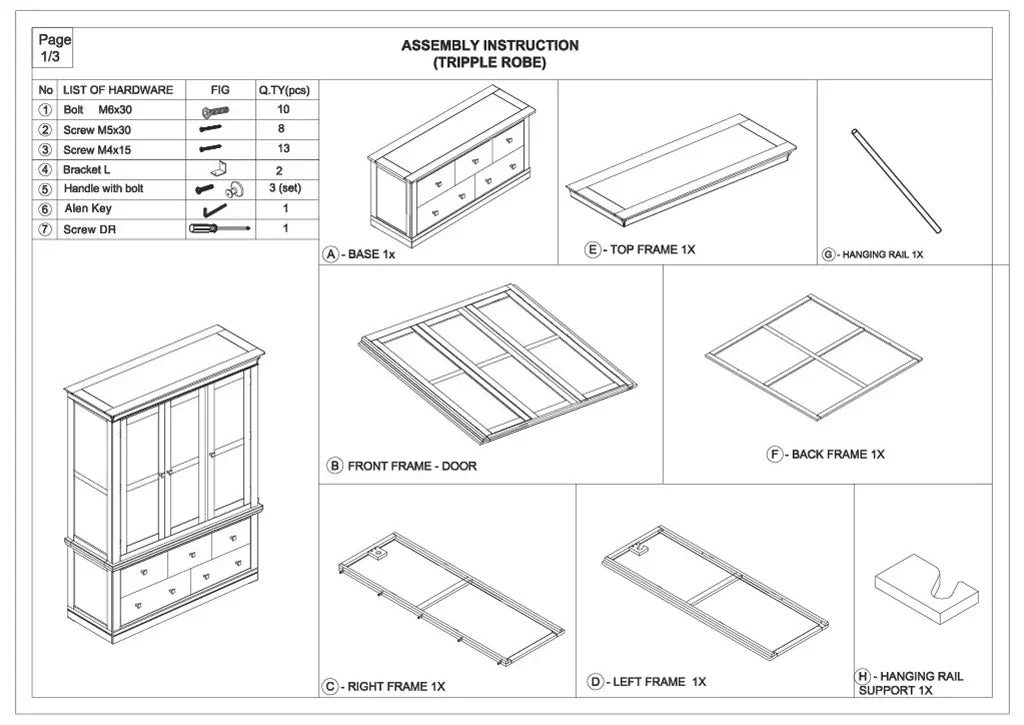 Page 1/3

ASSEMBLY INSTRUCTION
(TRIPPLE ROBE)

| No | LIST OF HARDWARE | FIG | Q.TY(pcs) |
|---|---|---|---|
| 1 | Bolt M6x30 | | 10 |
| 2 | Screw M5x30 | | 8 |
| 3 | Screw M4x15 | | 13 |
| 4 | Bracket L | | 2 |
| 5 | Handle with bolt | | 3 (set) |
| 6 | Alen Key | | 1 |
| 7 | Screw DR | | 1 |

A - BASE 1x

E - TOP FRAME 1X

G - HANGING RAIL 1X

B FRONT FRAME - DOOR

F - BACK FRAME 1X

C - RIGHT FRAME 1X

D - LEFT FRAME 1X

H - HANGING RAIL SUPPORT 1X