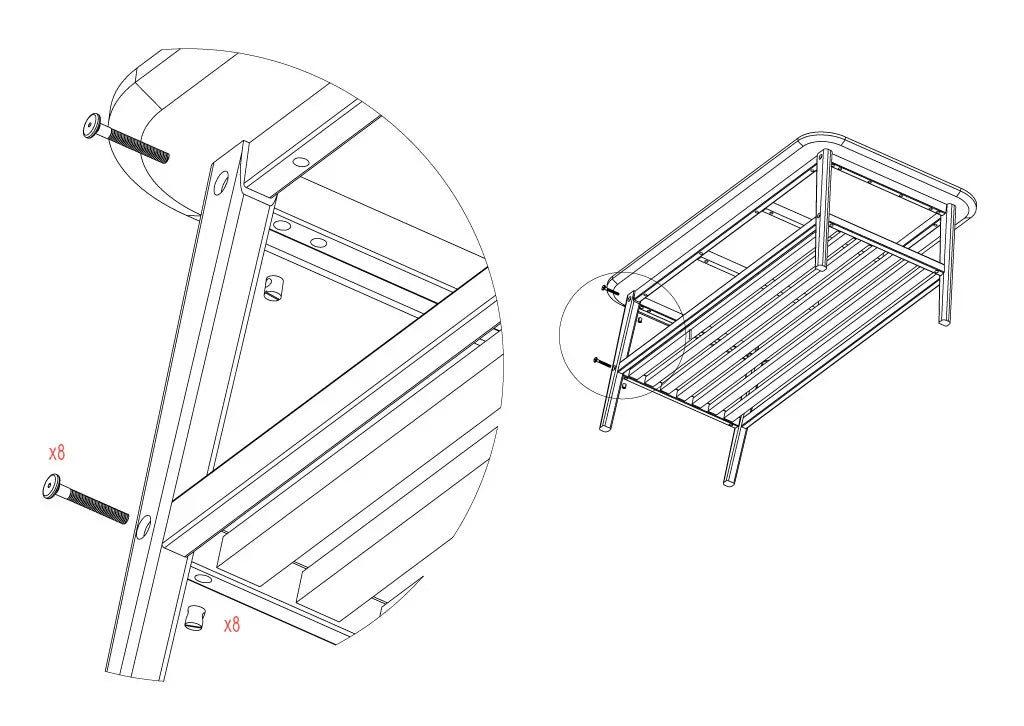 x8

x8