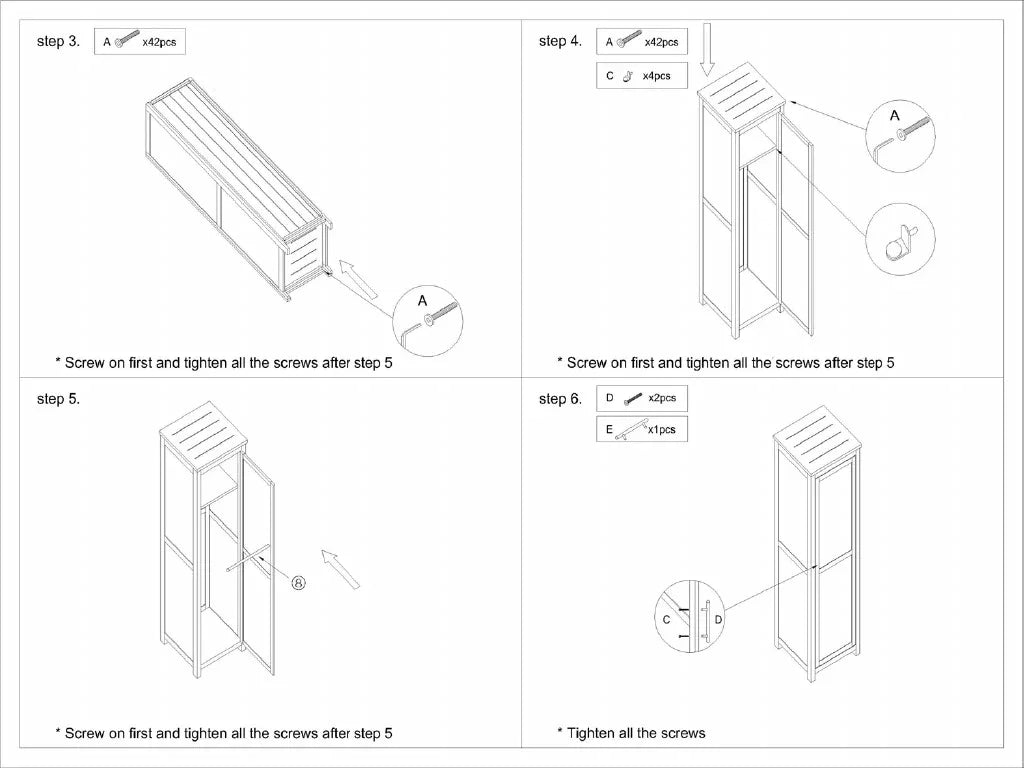 step 3.

A x42pcs

A

* Screw on first and tighten all the screws after step 5

step 4.

A x42pcs

C x4pcs

A

* Screw on first and tighten all the screws after step 5

step 5.

⑧

* Screw on first and tighten all the screws after step 5

step 6.

D x2pcs

E x1pcs

C

D

* Tighten all the screws